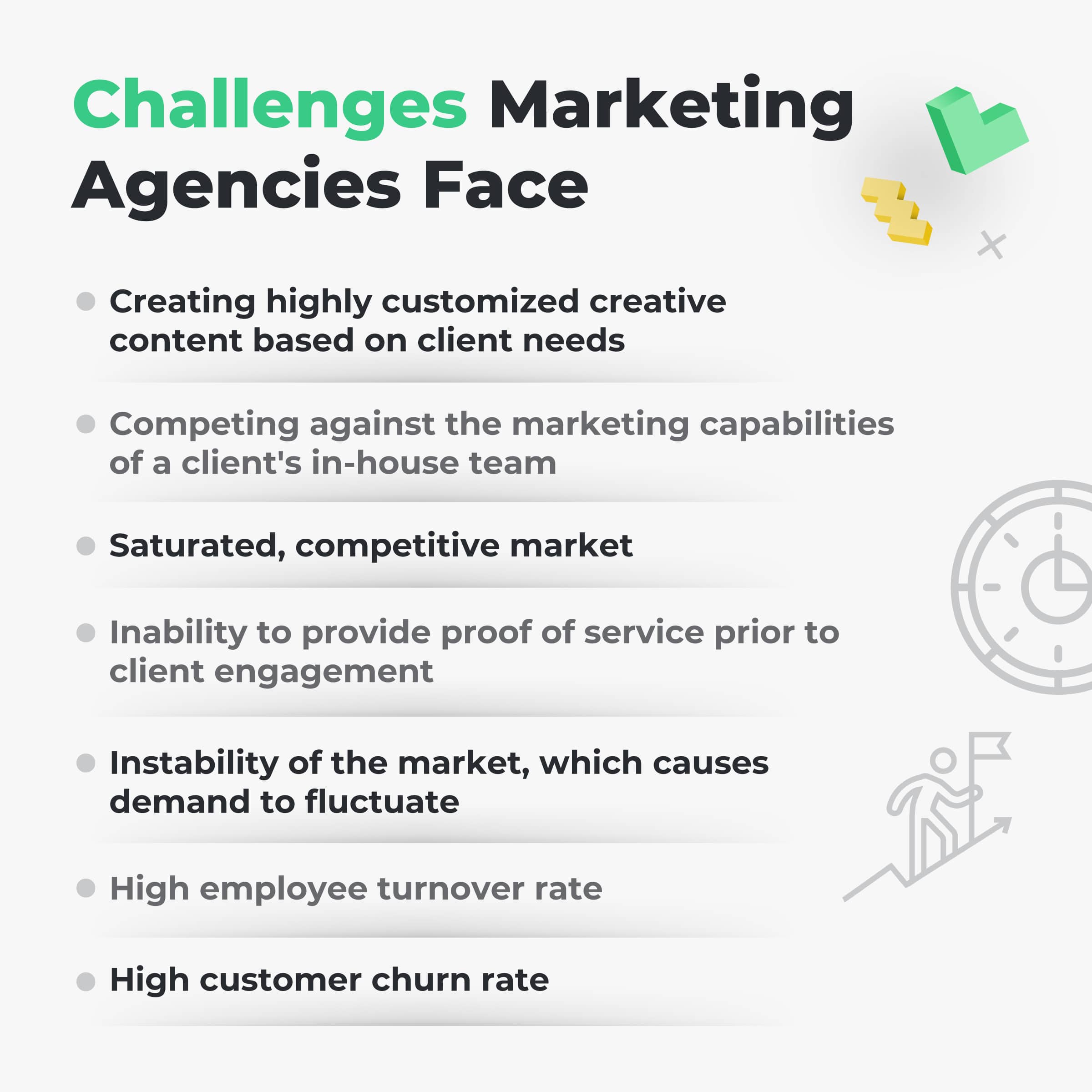 Challenges Marketing Agencies Face

- Creating highly customized creative content based on client needs
- Competing against the marketing capabilities of a client's in-house team
- Saturated, competitive market
- Inability to provide proof of service prior to client engagement
- Instability of the market, which causes demand to fluctuate
- High employee turnover rate
- High customer churn rate