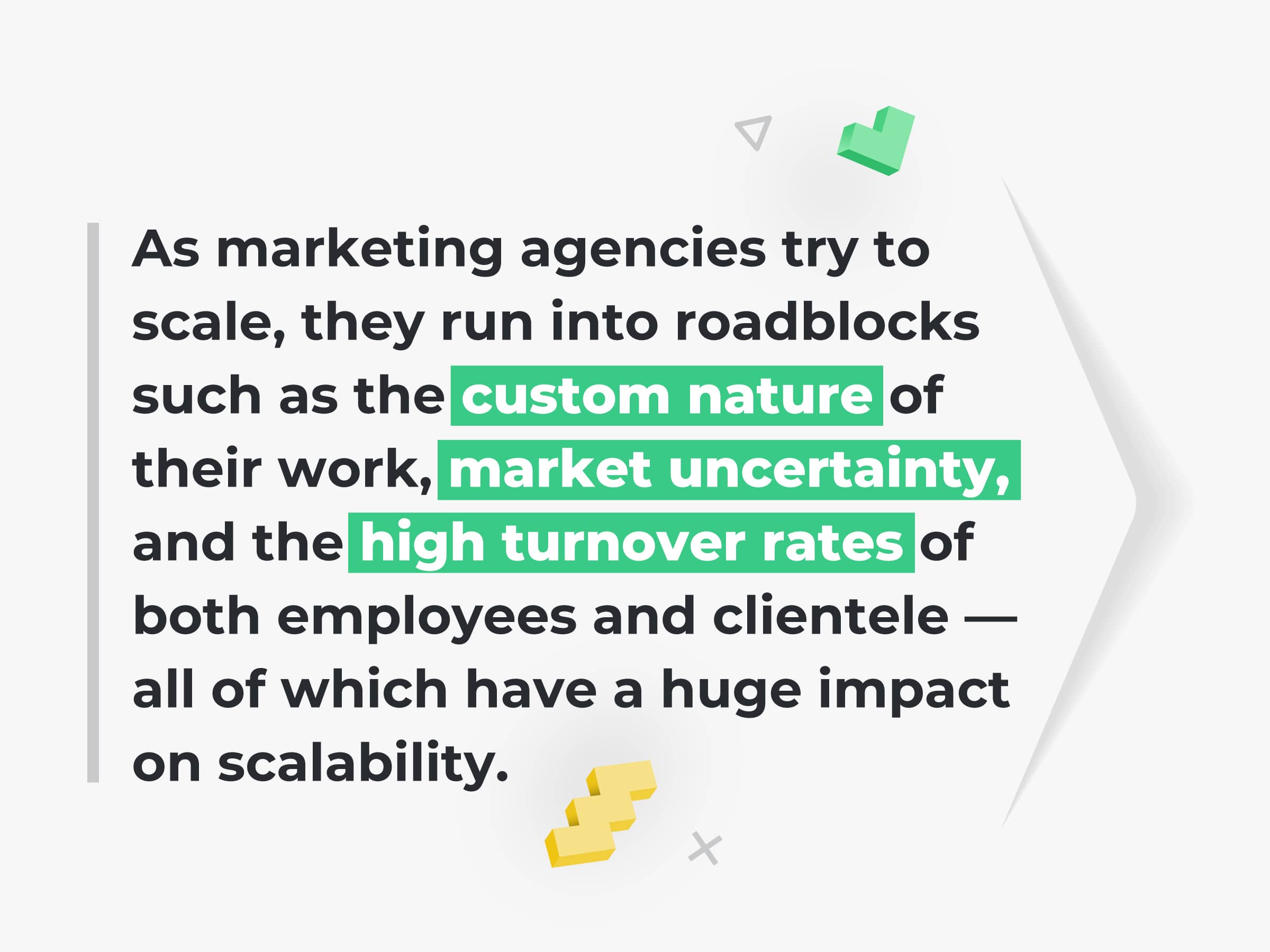 As marketing agencies try to scale, they run into roadblocks such as the custom nature of their work, market uncertainty, and the high turnover rates of both employees and clientele — all of which have a huge impact on scalability.