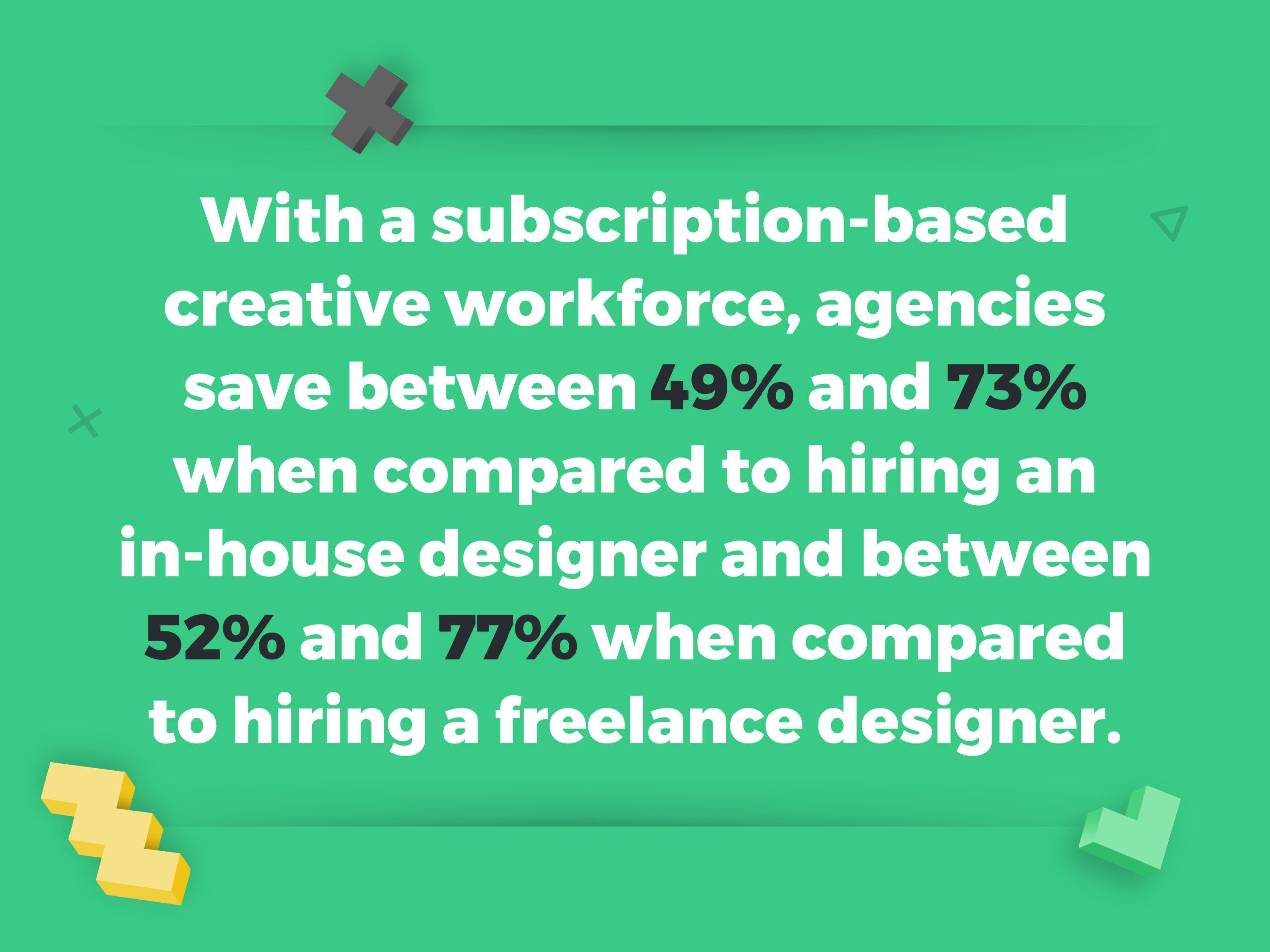 With a subscription-based creative workforce, agencies save between 49% and 73% when compared to hiring an in-house designer and between 52% and 77% when compared to hiring a freelance designer.