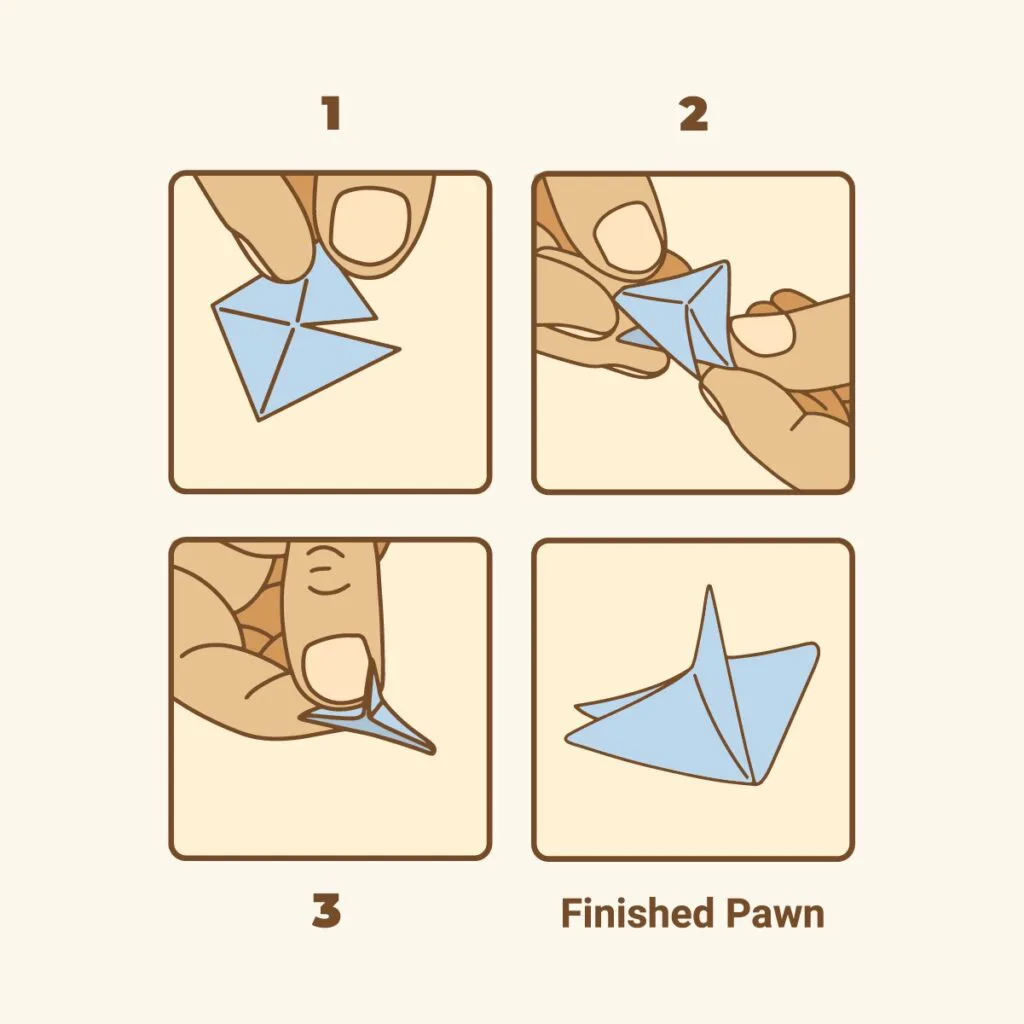 1

2

3

Finished Pawn